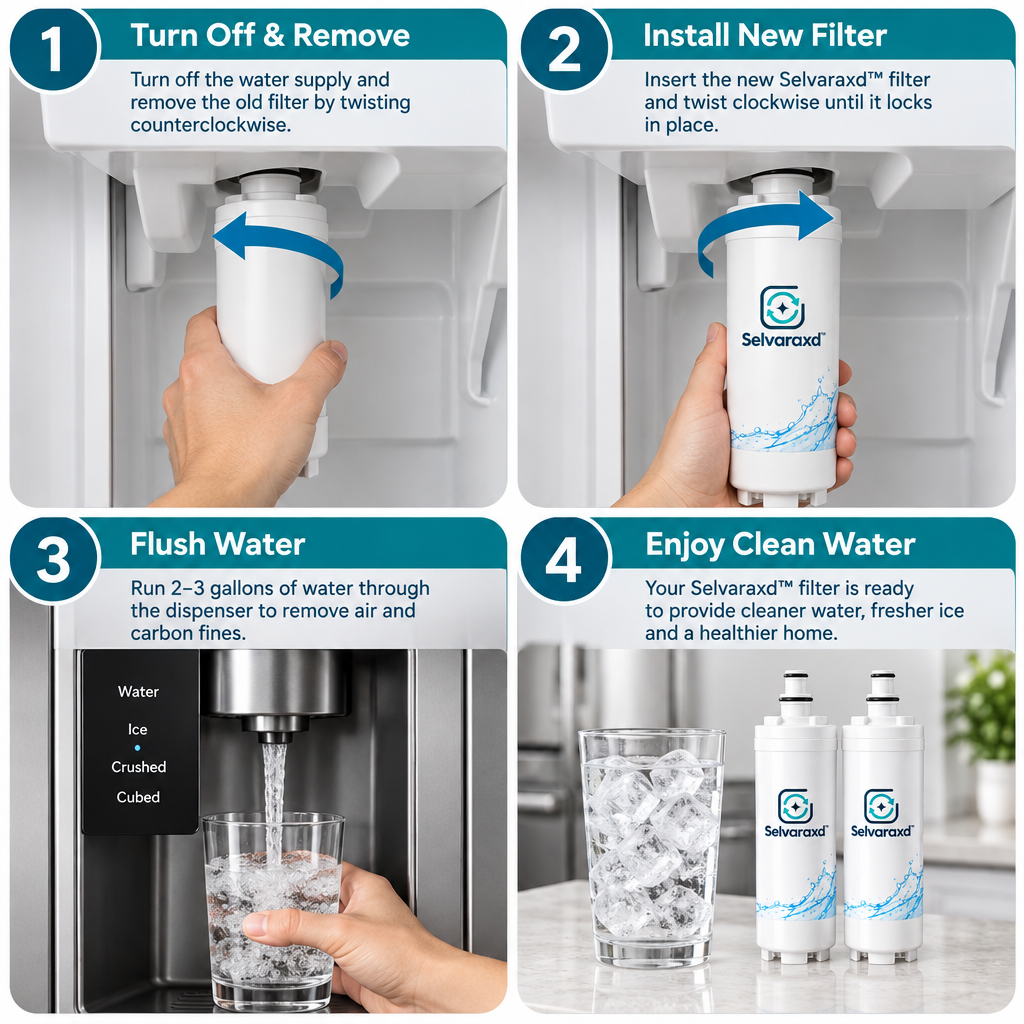 1

Turn Off & Remove

Turn off the water supply and remove the old filter by twisting counterclockwise.

2

Install New Filter

Insert the new Selvaraxd™ filter and twist clockwise until it locks in place.

Selvaraxd™

3

Flush Water

Run 2–3 gallons of water through the dispenser to remove air and carbon fines.

Water

Ice

Crushed

Cubed

4

Enjoy Clean Water

Your Selvaraxd™ filter is ready to provide cleaner water, fresher ice and a healthier home.

Selvaraxd™

Selvaraxd™