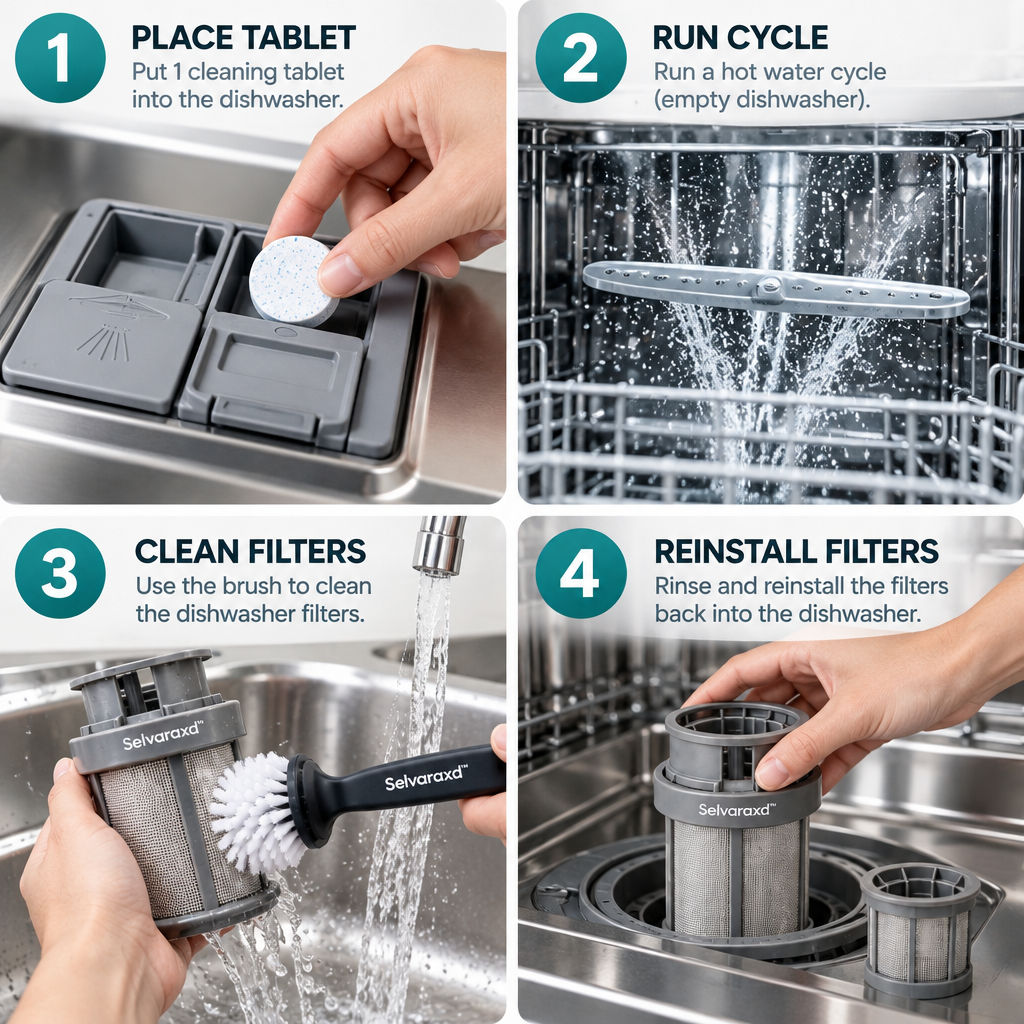 1
PLACE TABLET
Put 1 cleaning tablet into the dishwasher.

2
RUN CYCLE
Run a hot water cycle (empty dishwasher).

3
CLEAN FILTERS
Use the brush to clean the dishwasher filters.

Selvaraxd™

Selvaraxd

4
REINSTALL FILTERS
Rinse and reinstall the filters back into the dishwasher.

Selvaraxd™