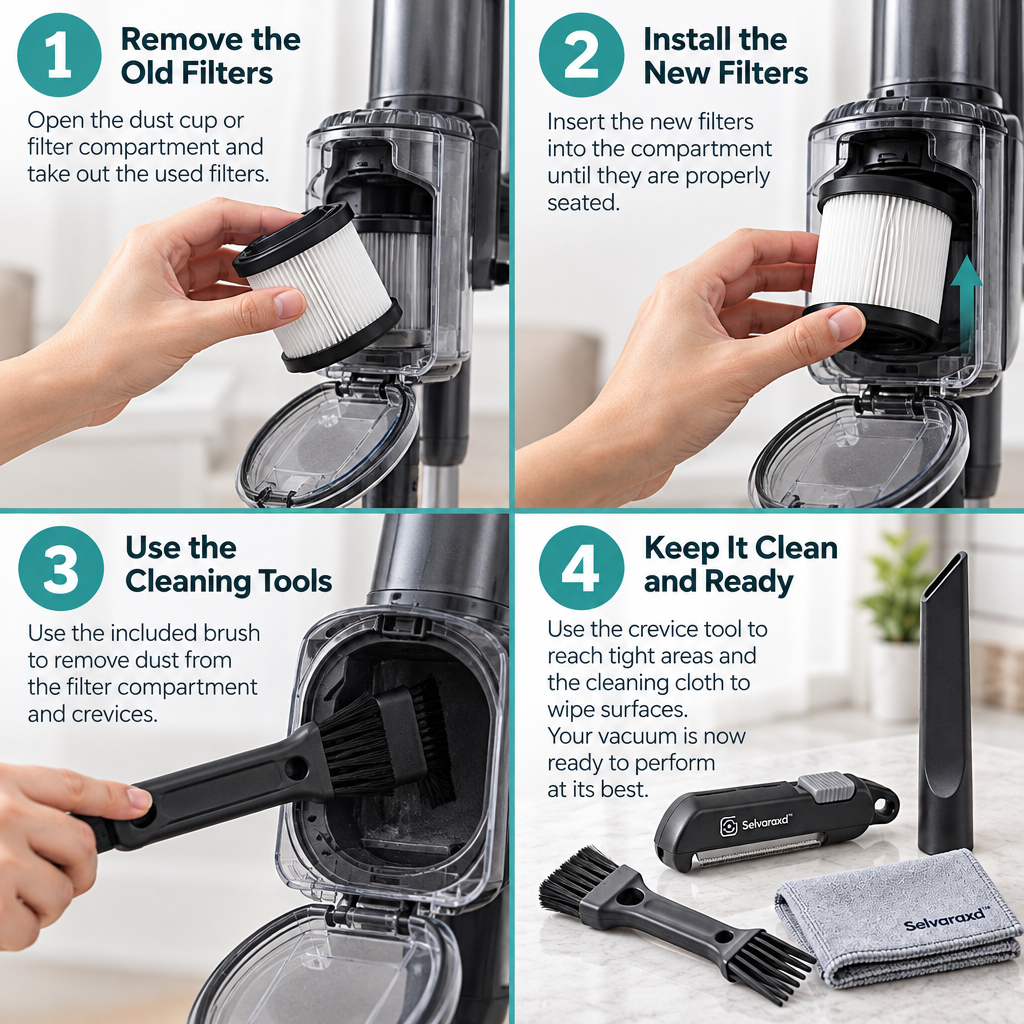 1 Remove the Old Filters

Open the dust cup or filter compartment and take out the used filters.

2 Install the New Filters

Insert the new filters into the compartment until they are properly seated.

3 Use the Cleaning Tools

Use the included brush to remove dust from the filter compartment and crevices.

4 Keep It Clean and Ready

Use the crevice tool to reach tight areas and the cleaning cloth to wipe surfaces. Your vacuum is now ready to perform at its best.

Selvaraxd™

Selvaraxd™